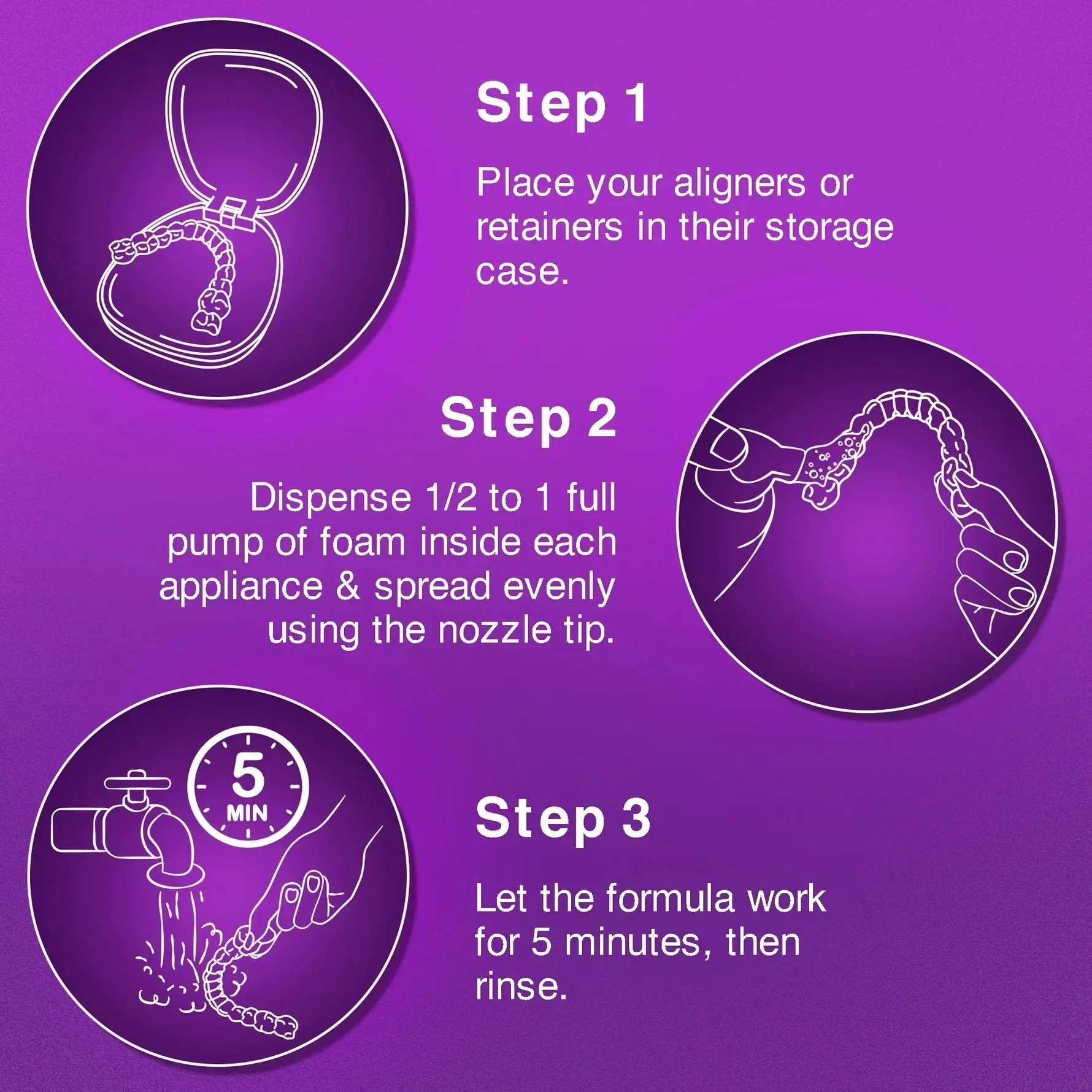 Step 1

Place your aligners or retainers in their storage case.

Step 2

Dispense 1/2 to 1 full pump of foam inside each appliance & spread evenly using the nozzle tip.

5 MIN

Step 3

Let the formula work for 5 minutes, then rinse.